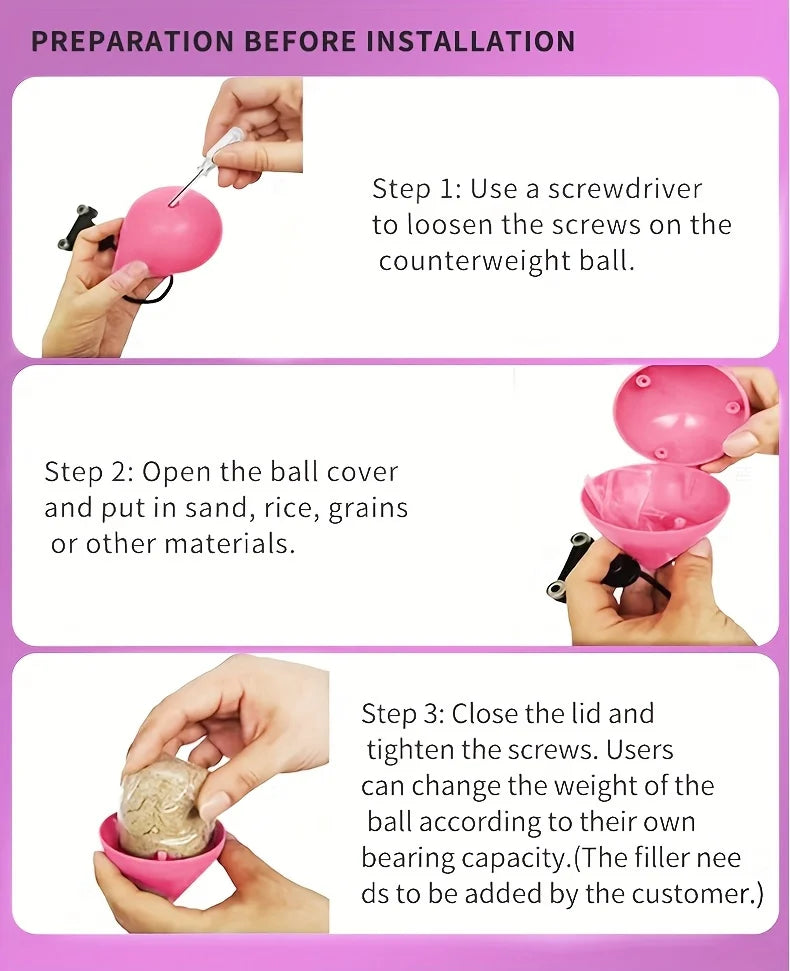 PREPARATION BEFORE INSTALLATION

Step 1: Use a screwdriver to loosen the screws on the counterweight ball.

Step 2: Open the ball cover and put in sand, rice, grains or other materials.

Step 3: Close the lid and tighten the screws. Users can change the weight of the ball according to their own bearing capacity.(The filler nee ds to be added by the customer.)